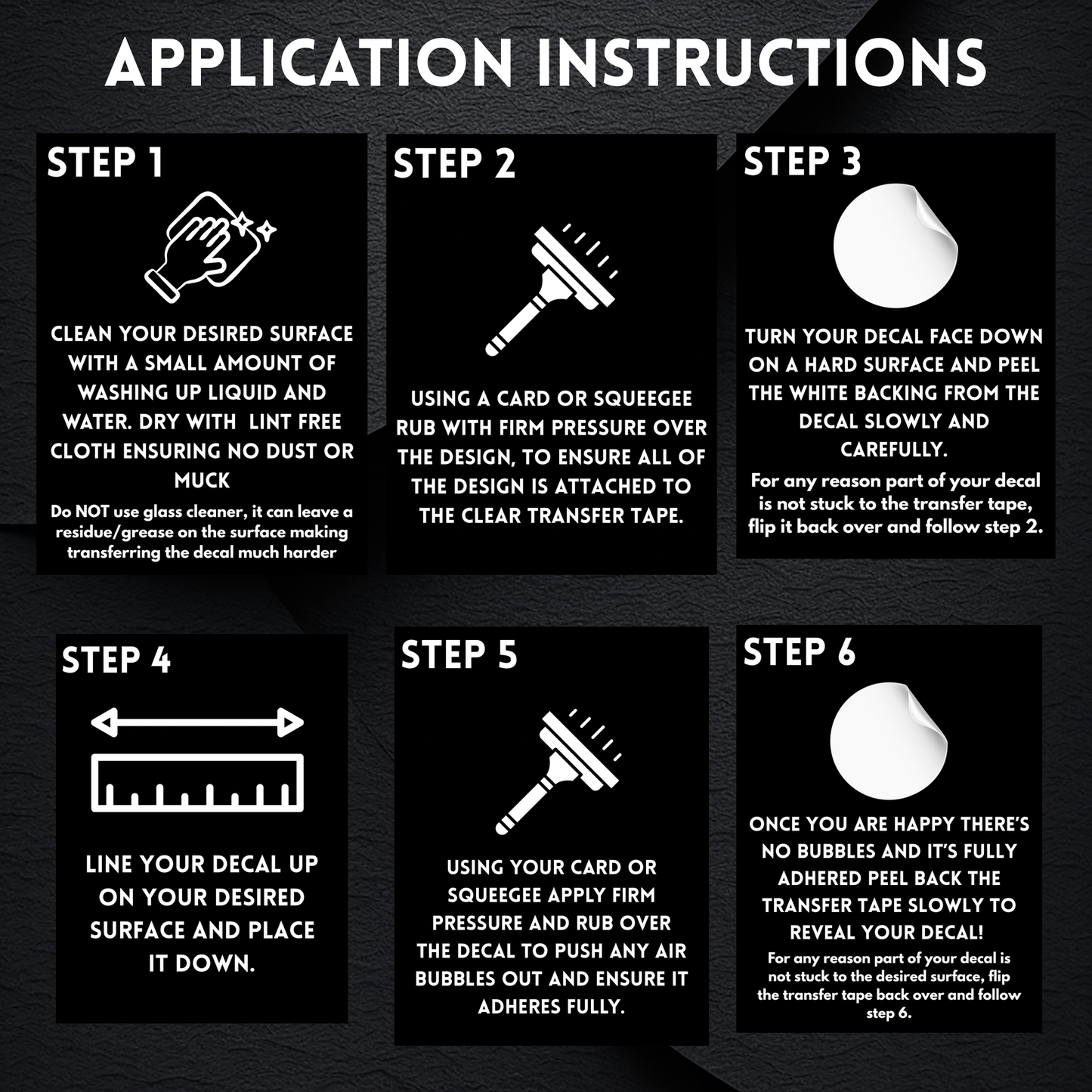 APPLICATION INSTRUCTIONS

STEP 1

CLEAN YOUR DESIRED SURFACE WITH A SMALL AMOUNT OF WASHING UP LIQUID AND WATER. DRY WITH LINT FREE CLOTH ENSURING NO DUST OR MUCK

Do NOT use glass cleaner, it can leave a residue/grease on the surface making transferring the decal much harder

STEP 2

USING A CARD OR SQUEEGEE RUB WITH FIRM PRESSURE OVER THE DESIGN, TO ENSURE ALL OF THE DESIGN IS ATTACHED TO THE CLEAR TRANSFER TAPE.

STEP 3

TURN YOUR DECAL FACE DOWN ON A HARD SURFACE AND PEEL THE WHITE BACKING FROM THE DECAL SLOWLY AND CAREFULLY.

For any reason part of your decal is not stuck to the transfer tape, flip it back over and follow step 2.

STEP 4

LINE YOUR DECAL UP ON YOUR DESIRED SURFACE AND PLACE IT DOWN.

STEP 5

USING YOUR CARD OR SQUEEGEE APPLY FIRM PRESSURE AND RUB OVER THE DECAL TO PUSH ANY AIR BUBBLES OUT AND ENSURE IT ADHERES FULLY.

STEP 6

ONCE YOU ARE HAPPY THERE'S NO BUBBLES AND IT'S FULLY ADHERED PEEL BACK THE TRANSFER TAPE SLOWLY TO REVEAL YOUR DECAL!

For any reason part of your decal is not stuck to the desired surface, flip the transfer tape back over and follow step 6.